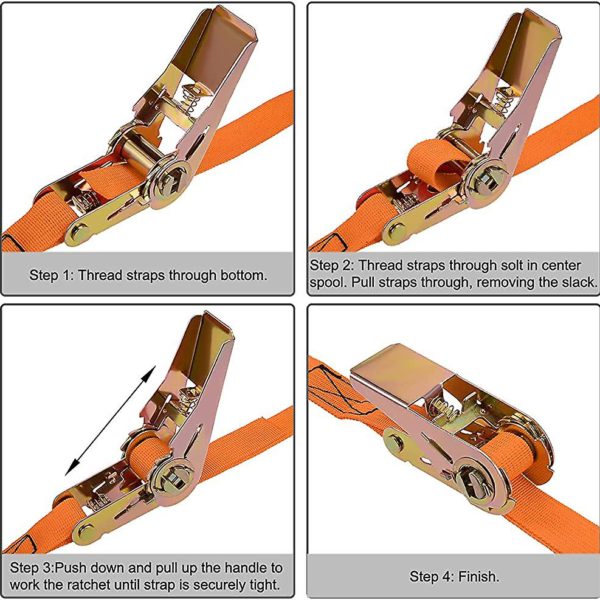 Step 1: Thread straps through bottom.

Step 2: Thread straps through solt in center spool. Pull straps through, removing the slack.

Step 3:Push down and pull up the handle to work the ratchet until strap is securely tight.

Step 4: Finish.