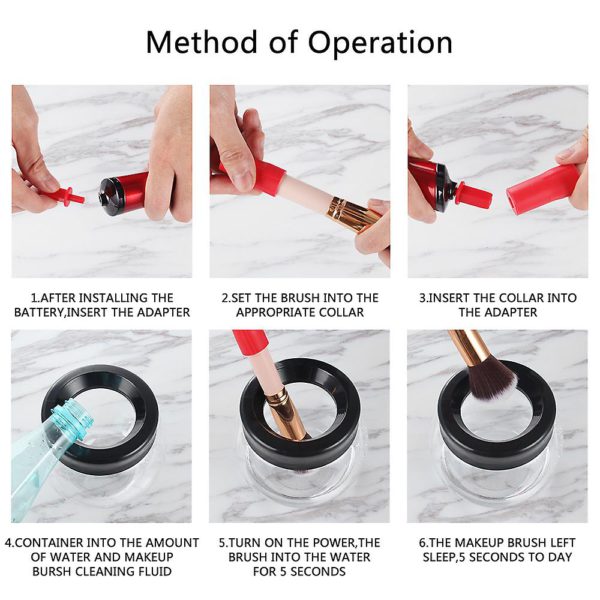 Method of Operation

1.AFTER INSTALLING THE BATTERY,INSERT THE ADAPTER

2.SET THE BRUSH INTO THE APPROPRIATE COLLAR

3.INSERT THE COLLAR INTO THE ADAPTER

4.CONTAINER INTO THE AMOUNT OF WATER AND MAKEUP BURSH CLEANING FLUID

5.TURN ON THE POWER,THE BRUSH INTO THE WATER FOR 5 SECONDS

6.THE MAKEUP BRUSH LEFT SLEEP,5 SECONDS TO DAY