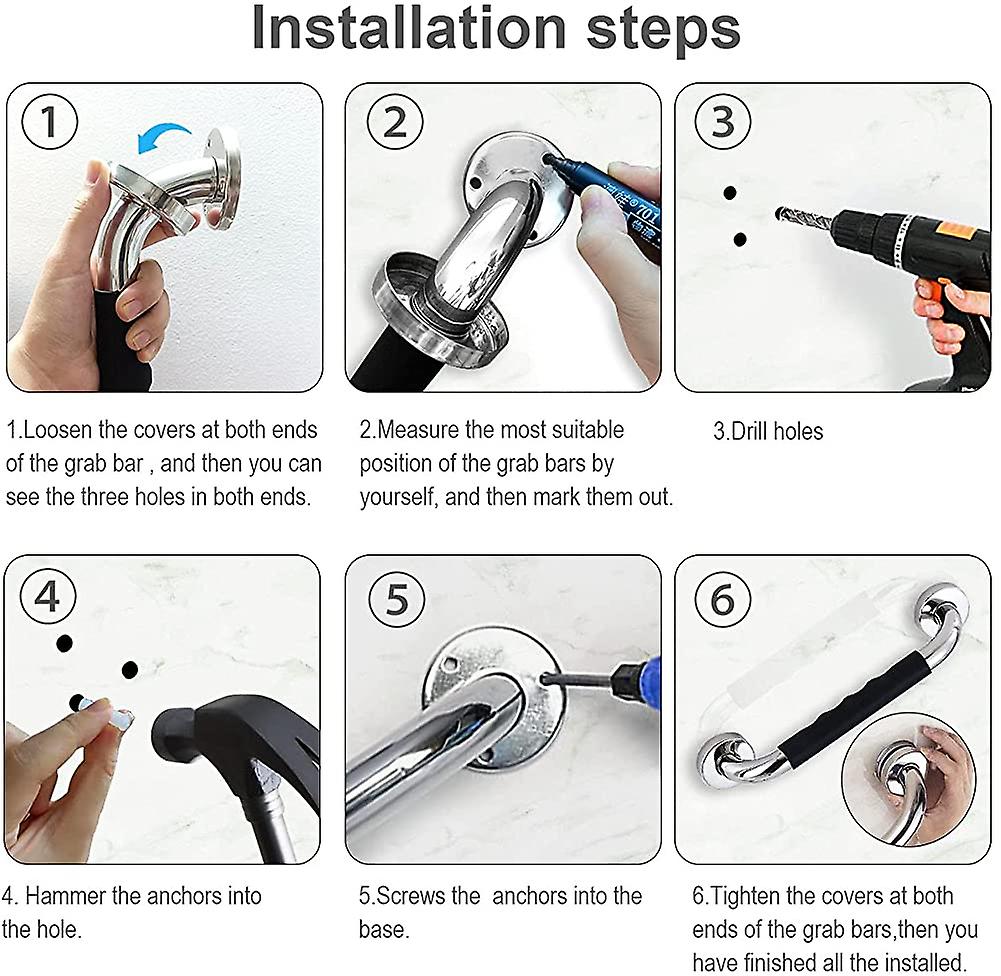 Installation steps

1

2

3

1.Loosen the covers at both ends of the grab bar , and then you can see the three holes in both ends.

2.Measure the most suitable position of the grab bars by yourself, and then mark them out.

3.Drill holes

4

5

6

4. Hammer the anchors into the hole.

5.Screws the anchors into the base.

6.Tighten the covers at both ends of the grab bars,then you have finished all the installed.