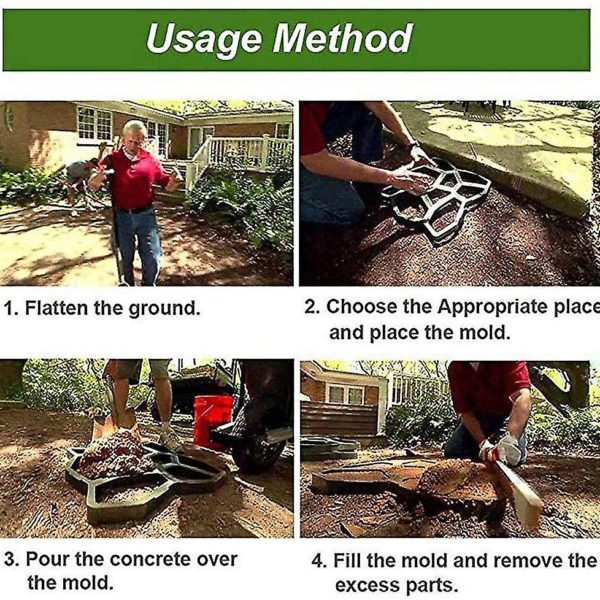 Usage Method

1. Flatten the ground.

2. Choose the Appropriate place and place the mold.

3. Pour the concrete over the mold.

4. Fill the mold and remove the excess parts.