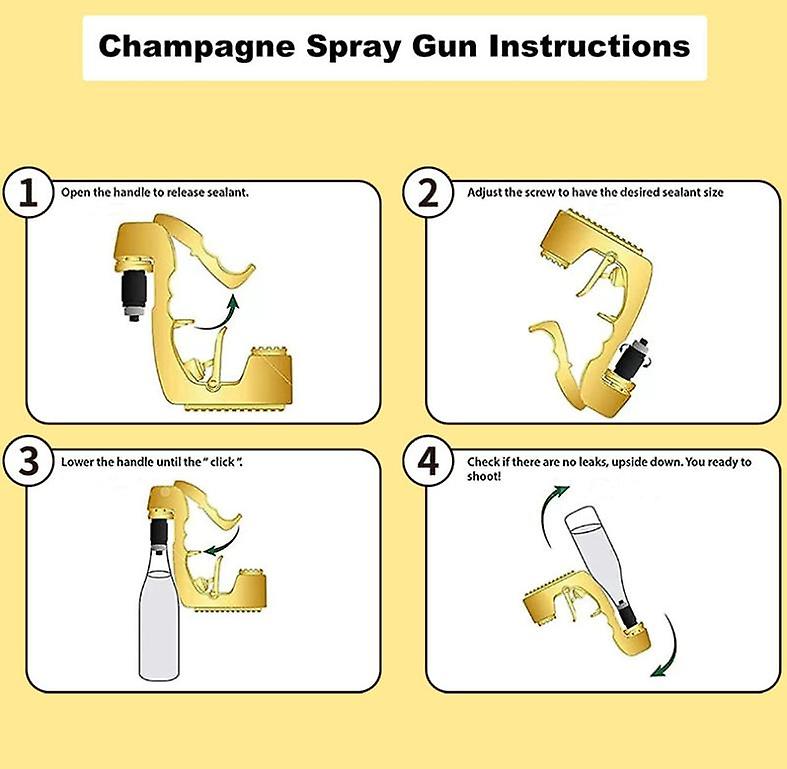 Champagne Spray Gun Instructions

1 Open the handle to release sealant.

2 Adjust the screw to have the desired sealant size

3 Lower the handle until the " click ".

4 Check if there are no leaks, upside down. You ready to shoot!