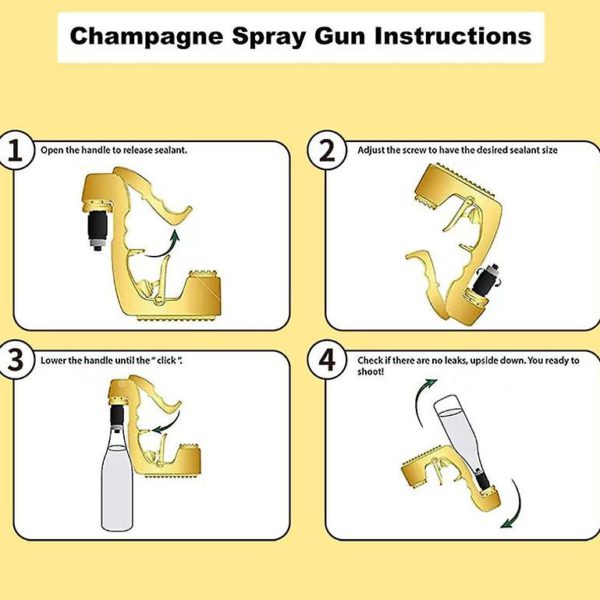 Champagne Spray Gun Instructions

1 Open the handle to release sealant.

2 Adjust the screw to have the desired sealant size

3 Lower the handle until the " click ".

4 Check if there are no leaks, upside down. You ready to shoot!