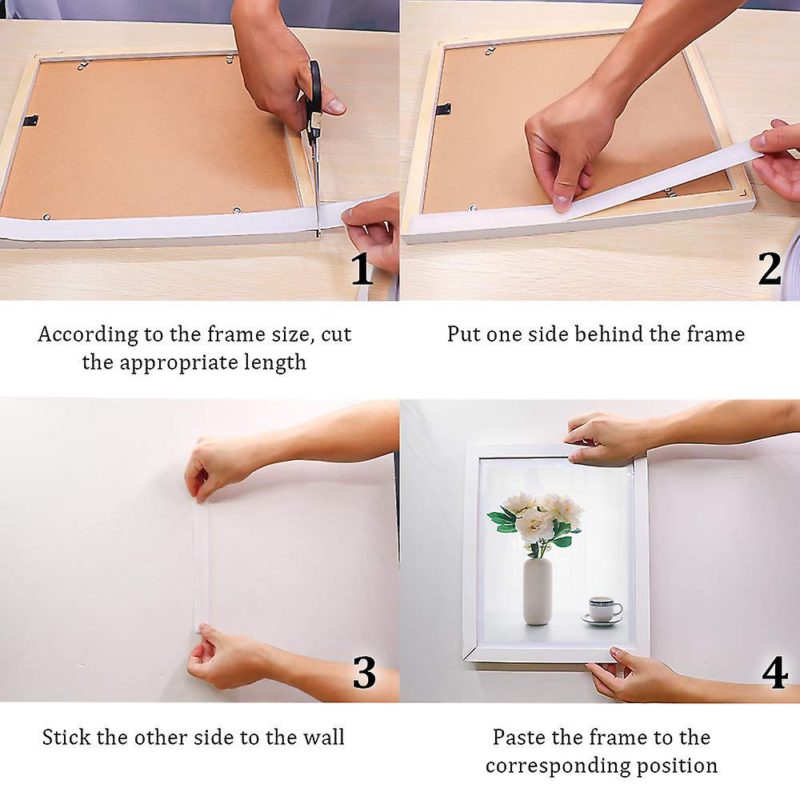 1

According to the frame size, cut the appropriate length

2

Put one side behind the frame

3

Stick the other side to the wall

4

Paste the frame to the corresponding position