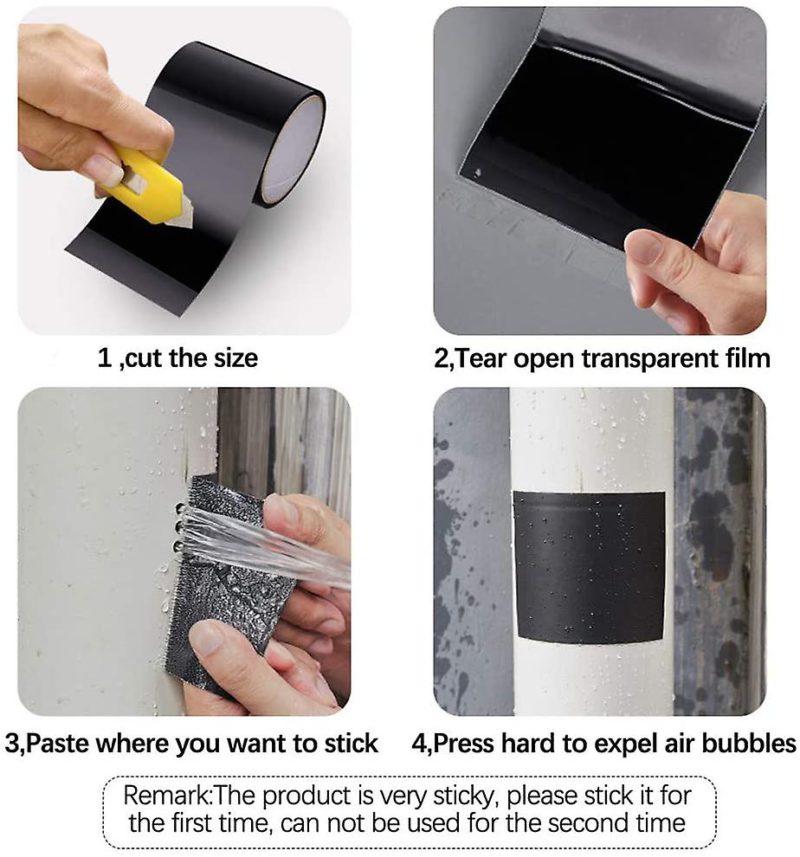 1 ,cut the size

2,Tear open transparent film

3,Paste where you want to stick

4,Press hard to expel air bubbles

Remark:The product is very sticky, please stick it for the first time, can not be used for the second time