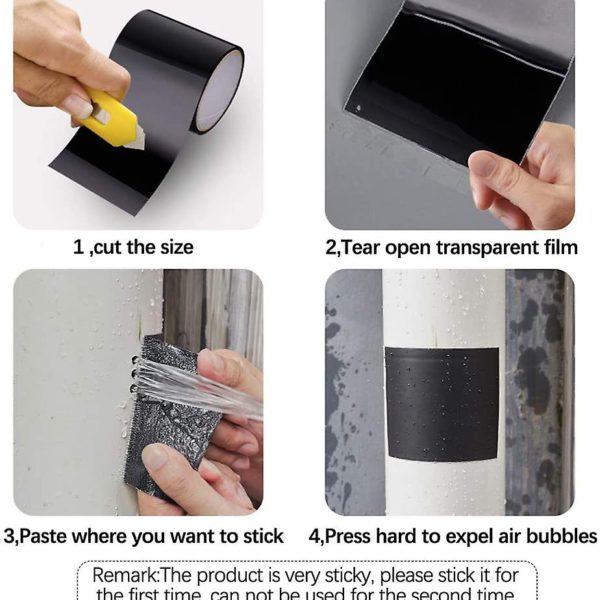 1 ,cut the size

2,Tear open transparent film

3,Paste where you want to stick

4,Press hard to expel air bubbles

Remark:The product is very sticky, please stick it for the first time, can not be used for the second time