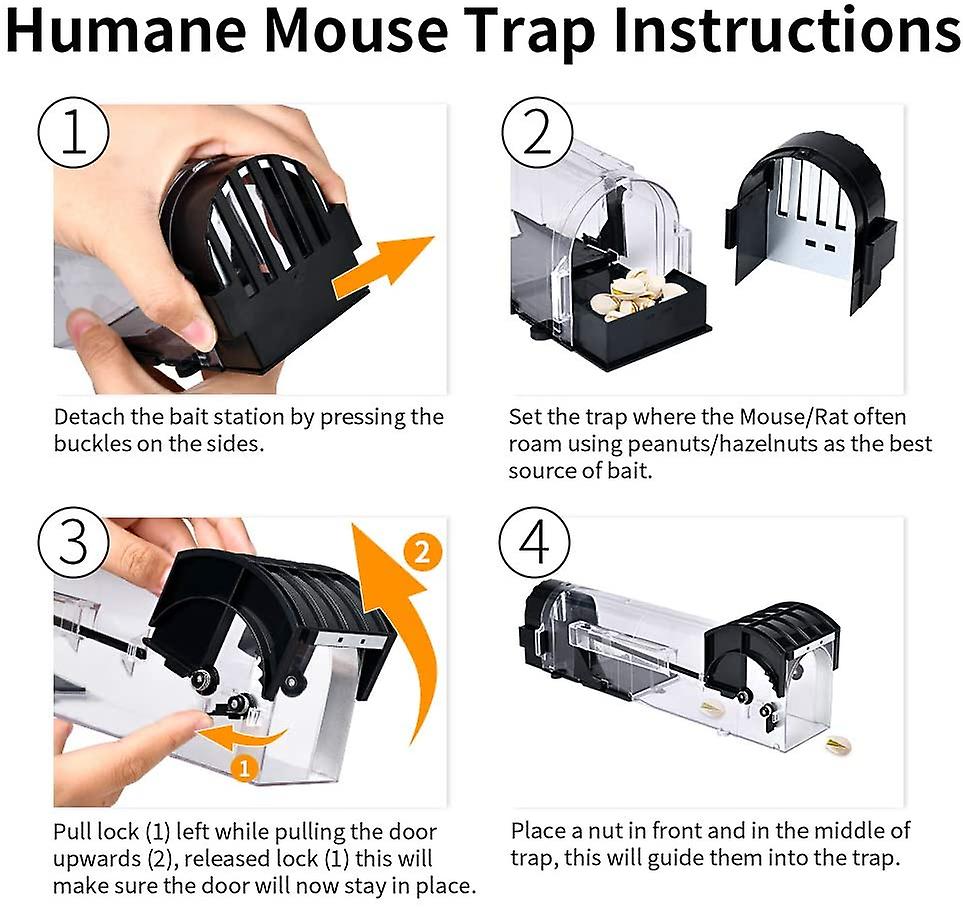 Humane Mouse Trap Instructions

1

Detach the bait station by pressing the buckles on the sides.

2

Set the trap where the Mouse/Rat often roam using peanuts/hazelnuts as the best source of bait.

3

2

1

Pull lock (1) left while pulling the door upwards (2), released lock (1) this will make sure the door will now stay in place.

4

Place a nut in front and in the middle of trap, this will guide them into the trap.