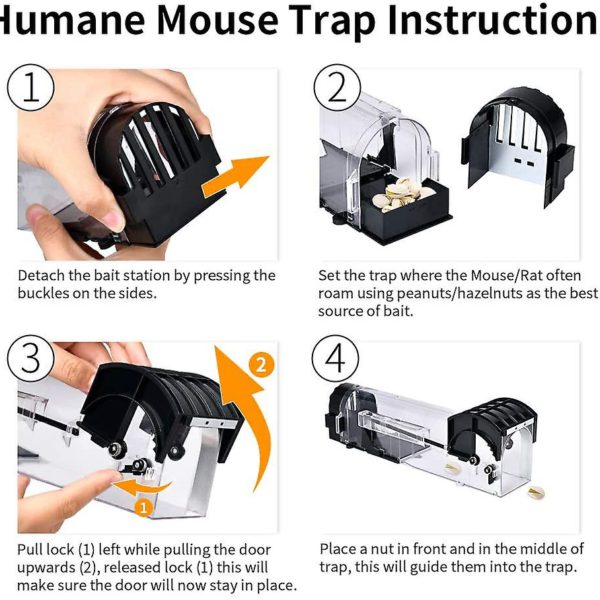 Humane Mouse Trap Instruction

1

Detach the bait station by pressing the buckles on the sides.

2

Set the trap where the Mouse/Rat often roam using peanuts/hazelnuts as the best source of bait.

3

2

1

Pull lock (1) left while pulling the door upwards (2), released lock (1) this will make sure the door will now stay in place.

4

Place a nut in front and in the middle of trap, this will guide them into the trap.