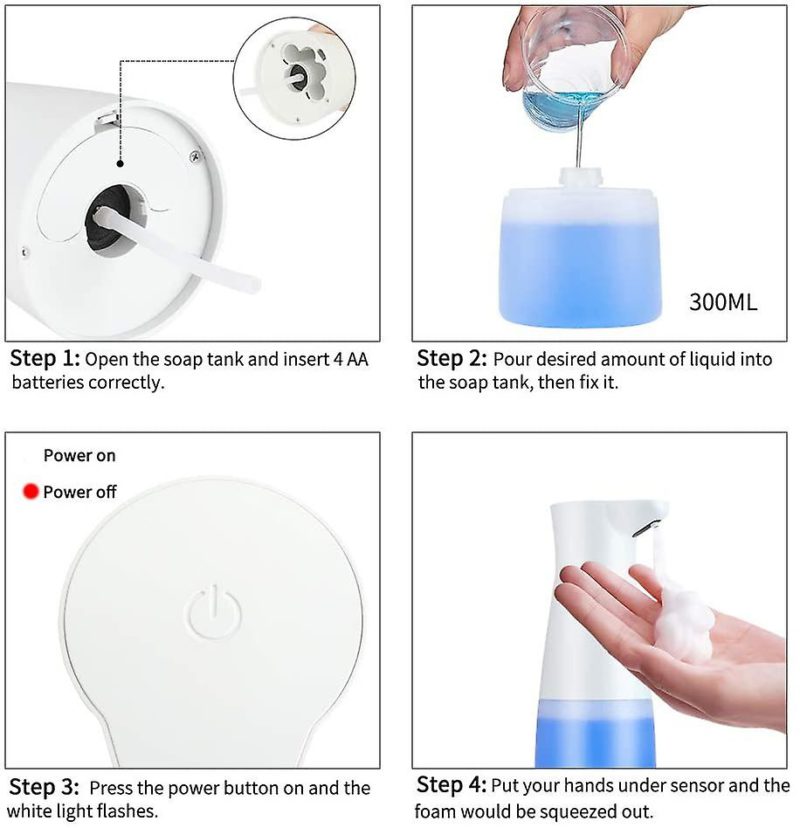 300ML

Step 1: Open the soap tank and insert 4 AA batteries correctly.

Step 2: Pour desired amount of liquid into the soap tank, then fix it.

Power on

Power off

Step 3: Press the power button on and the white light flashes.

Step 4: Put your hands under sensor and the foam would be squeezed out.