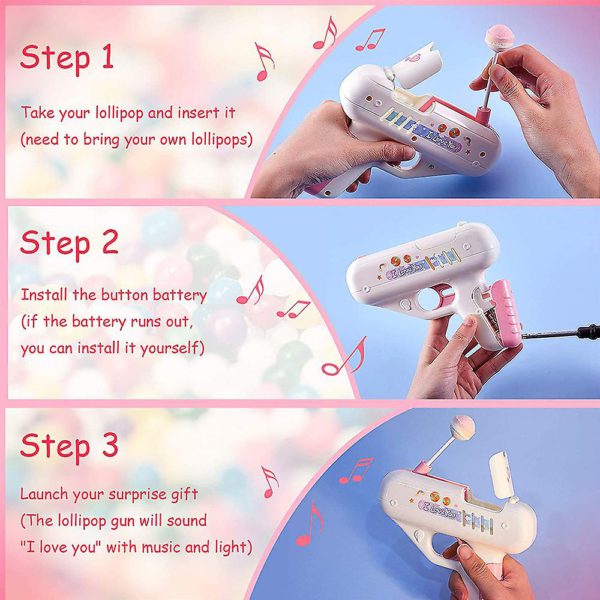 Step 1

Take your lollipop and insert it (need to bring your own lollipops)

Step 2

Install the button battery (if the battery runs out, you can install it yourself)

Step 3

Launch your surprise gift (The lollipop gun will sound "I love you" with music and light)