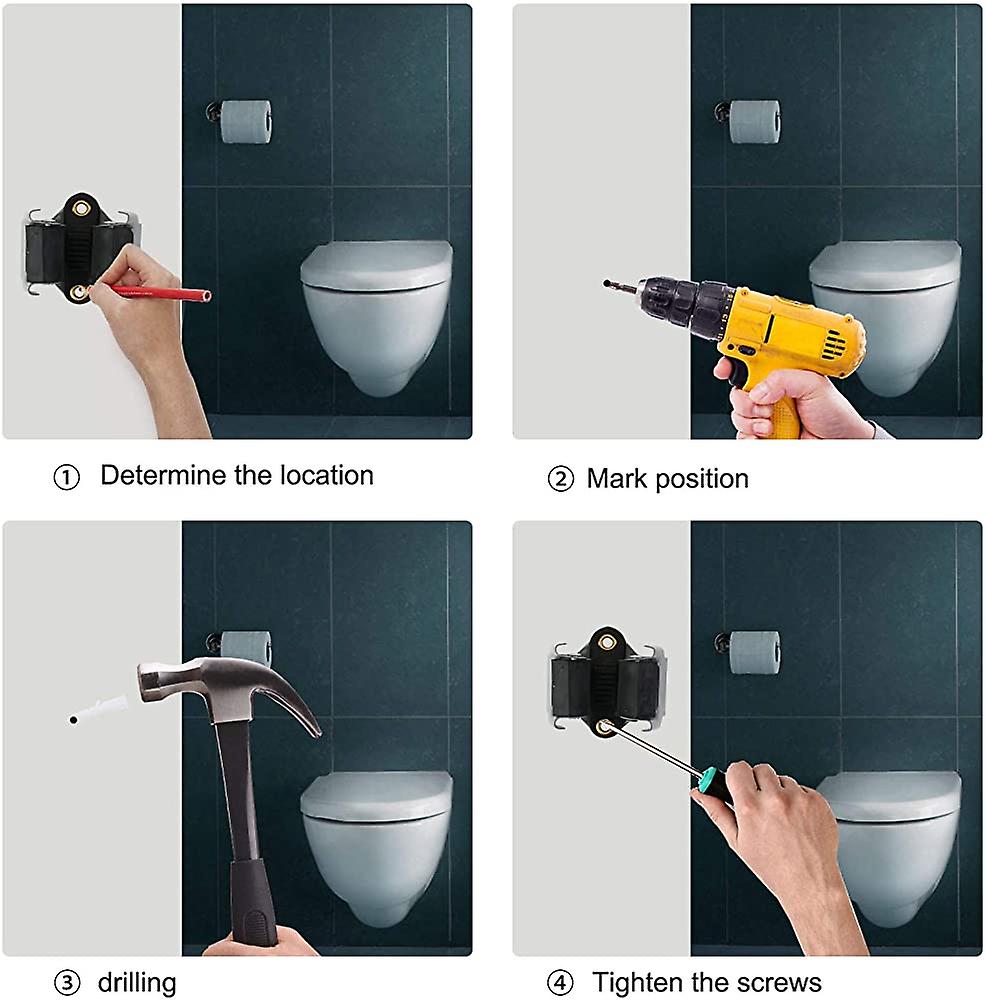 ① Determine the location

② Mark position

③ drilling

④ Tighten the screws