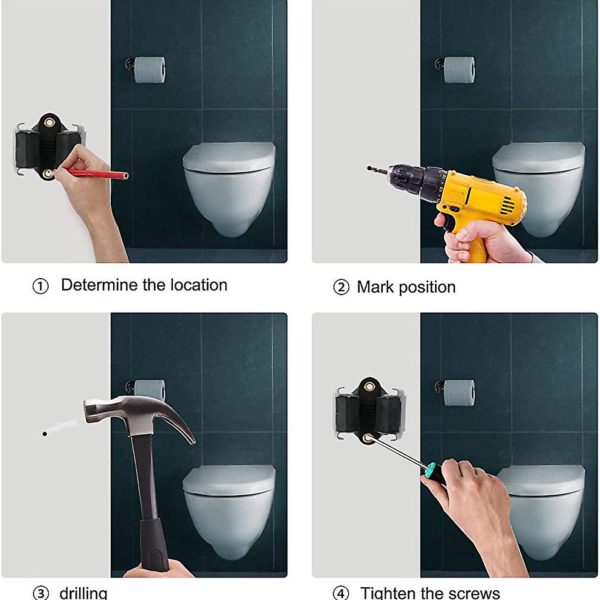 ① Determine the location

② Mark position

③ drilling

④ Tighten the screws