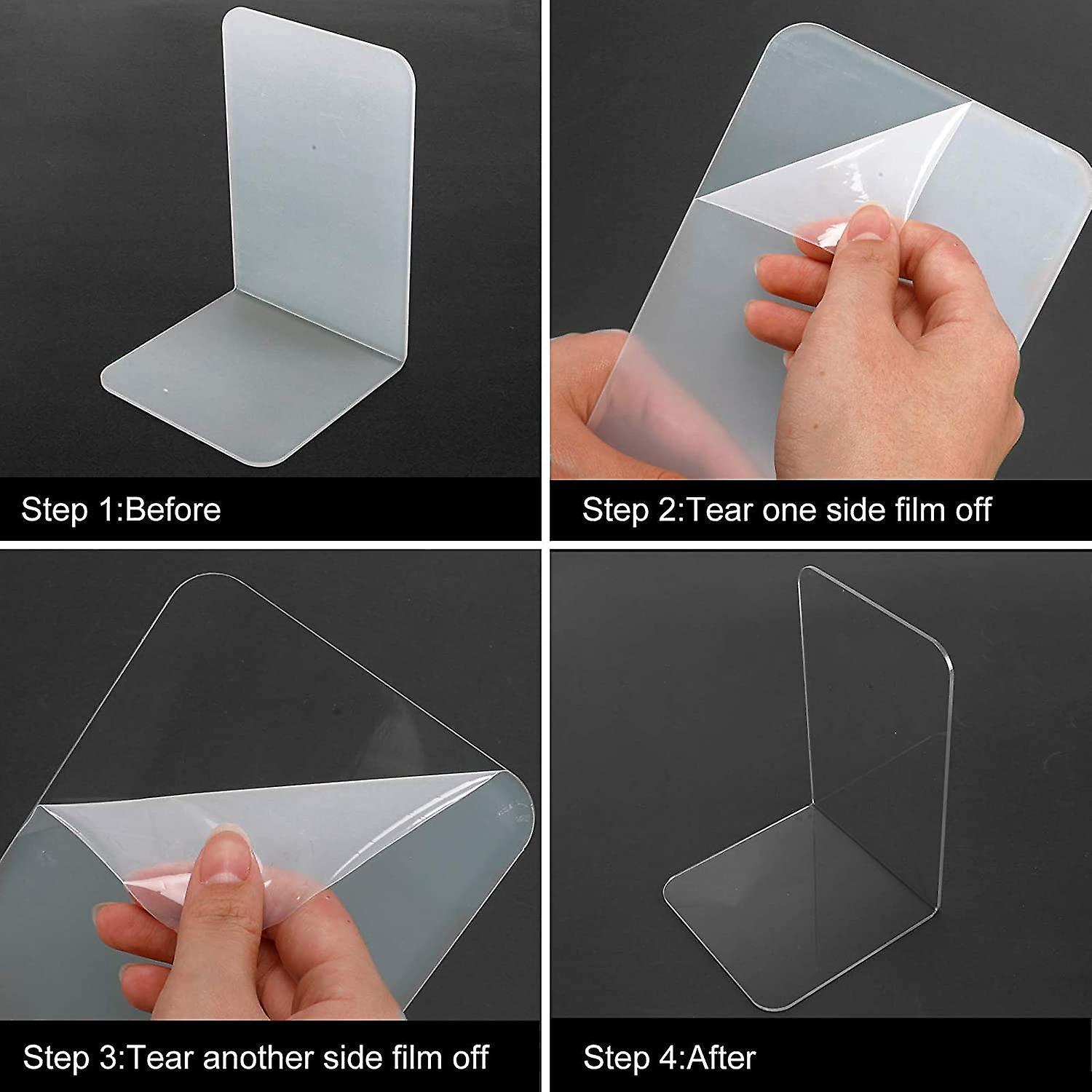 Step 1:Before

Step 2:Tear one side film off

Step 3:Tear another side film off

Step 4:After