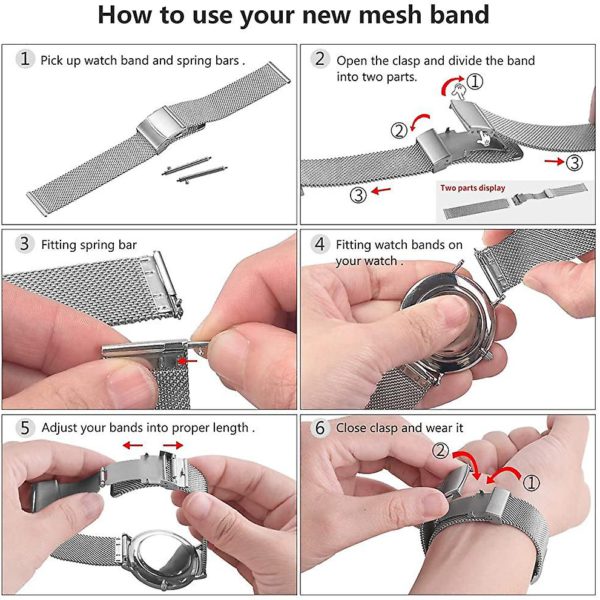 How to use your new mesh band

1 Pick up watch band and spring bars .

2 Open the clasp and divide the band into two parts.

①

②

③

③

Two parts display

3 Fitting spring bar

4 Fitting watch bands on your watch .

5 Adjust your bands into proper length .

6 Close clasp and wear it

②

①