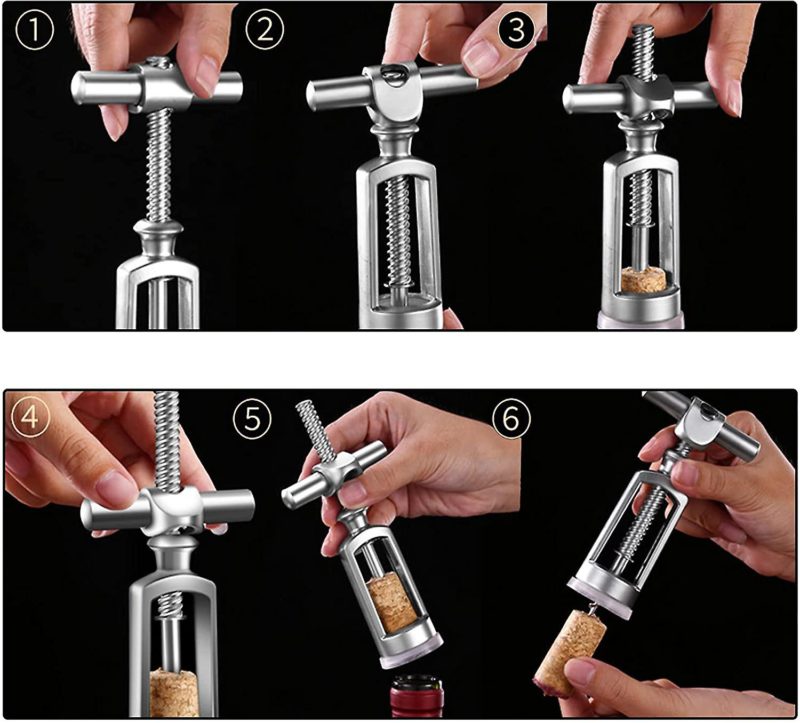 ①
②
③
④
⑤
⑥