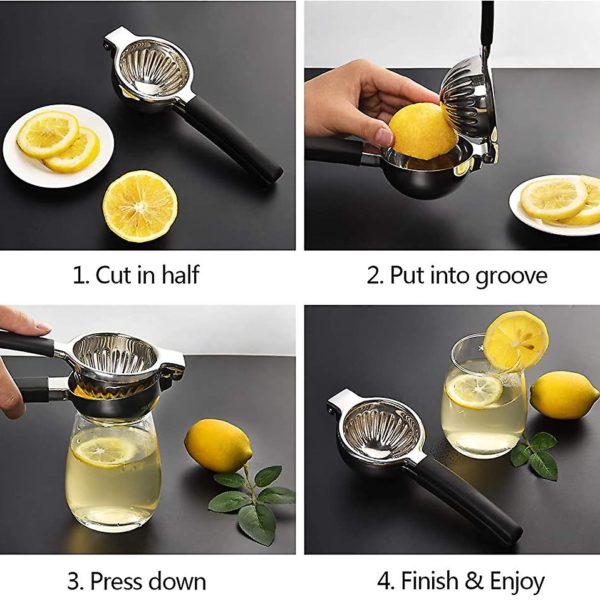 1. Cut in half

2. Put into groove

3. Press down

4. Finish & Enjoy