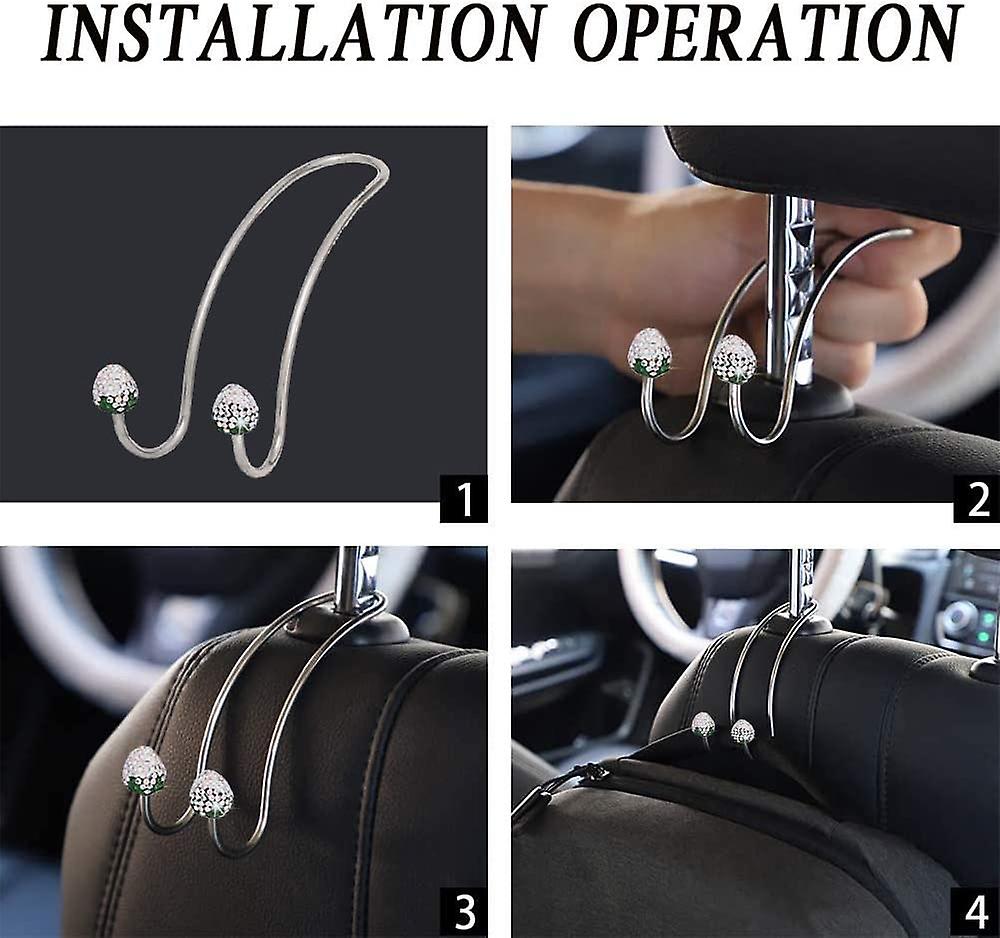 INSTALLATION OPERATION

1

2

3

4