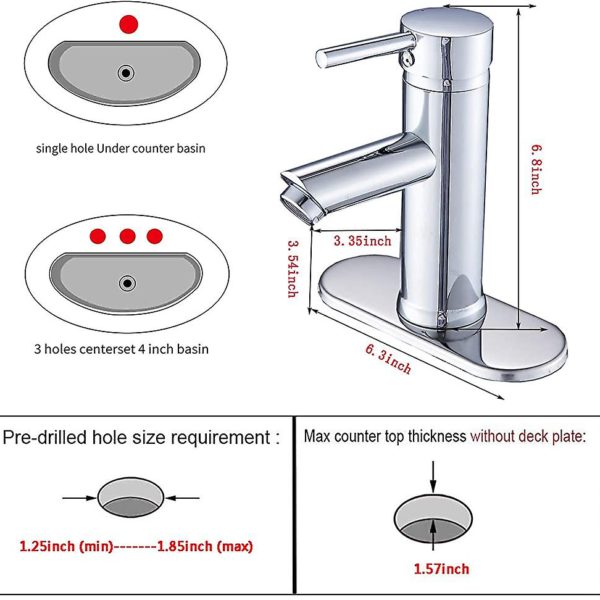 single hole Under counter basin

3 holes centerset 4 inch basin

6.8inch

3.35inch

3.54inch

6.3inch

Pre-drilled hole size requirement :

1.25inch (min)-------1.85inch (max)

Max counter top thickness without deck plate:

1.57inch