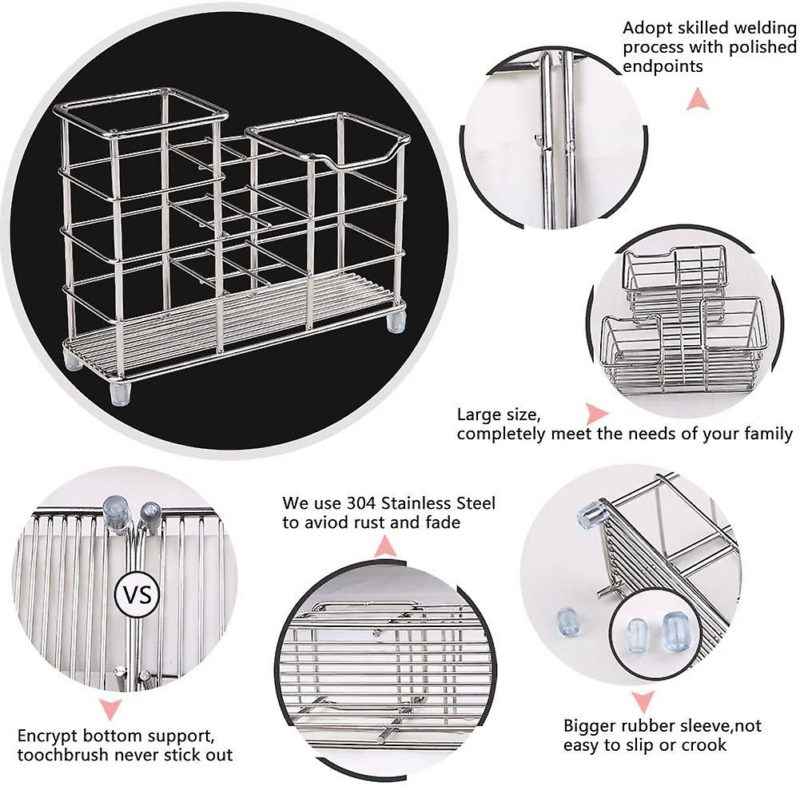 Adopt skilled welding process with polished endpoints

Large size, completely meet the needs of your family

VS

We use 304 Stainless Steel to aviod rust and fade

Encrypt bottom support, toochbrush never stick out

Bigger rubber sleeve,not easy to slip or crook