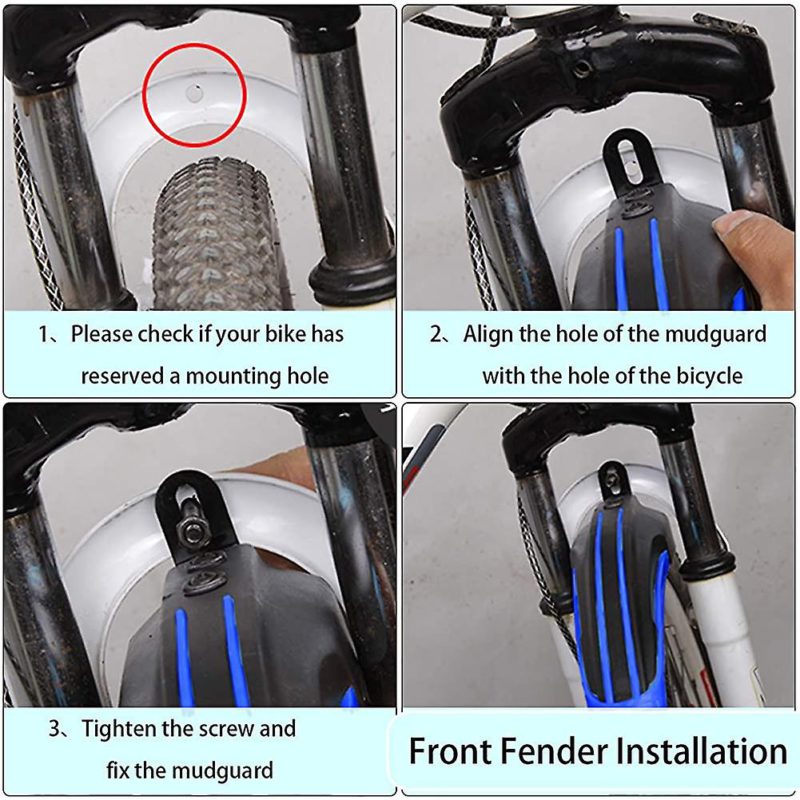 1、Please check if your bike has reserved a mounting hole

2、Align the hole of the mudguard with the hole of the bicycle

3、Tighten the screw and fix the mudguard

Front Fender Installation