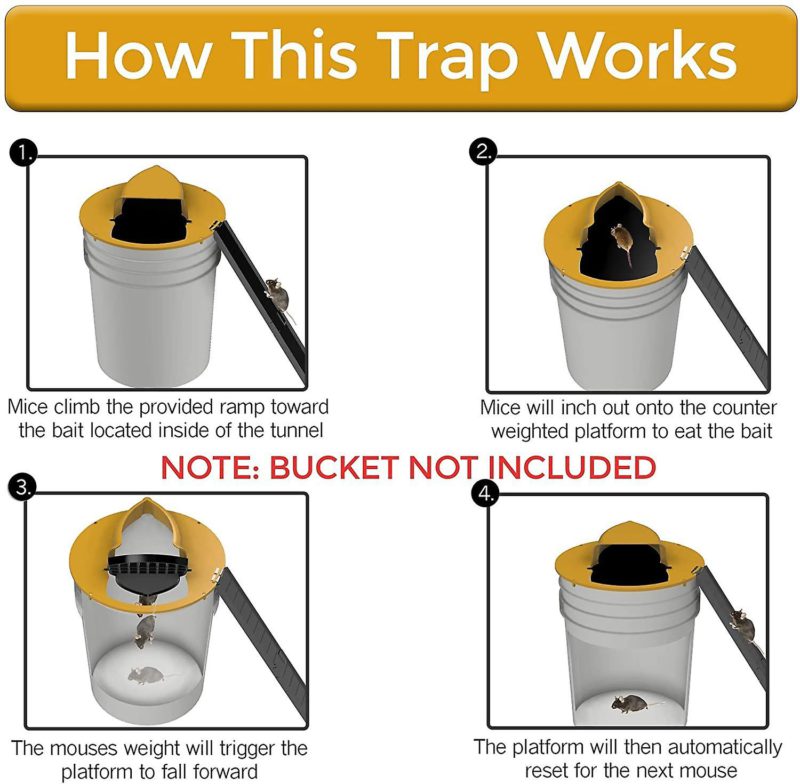 How This Trap Works

1.

Mice climb the provided ramp toward the bait located inside of the tunnel

2.

Mice will inch out onto the counter weighted platform to eat the bait

NOTE: BUCKET NOT INCLUDED

3.

The mouses weight will trigger the platform to fall forward

4.

The platform will then automatically reset for the next mouse