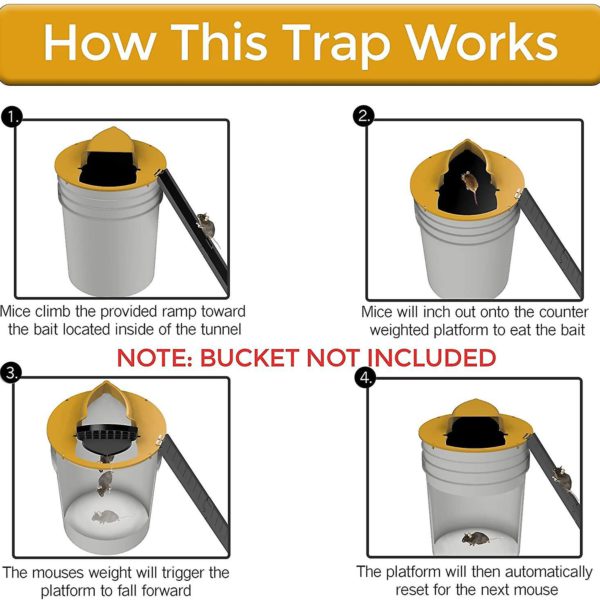 How This Trap Works

1.

Mice climb the provided ramp toward the bait located inside of the tunnel

2.

Mice will inch out onto the counter weighted platform to eat the bait

NOTE: BUCKET NOT INCLUDED

3.

The mouses weight will trigger the platform to fall forward

4.

The platform will then automatically reset for the next mouse