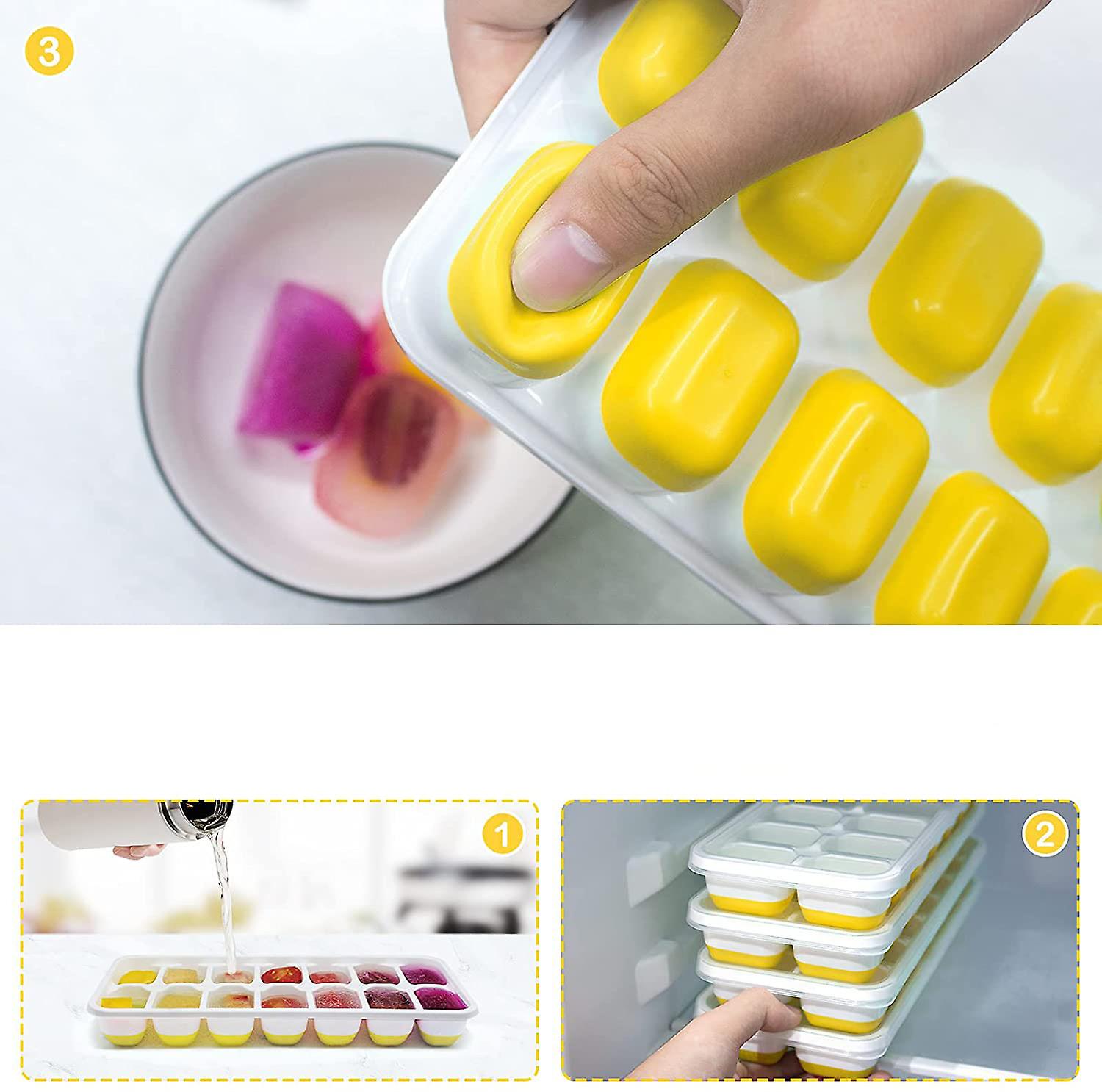 3

1

2