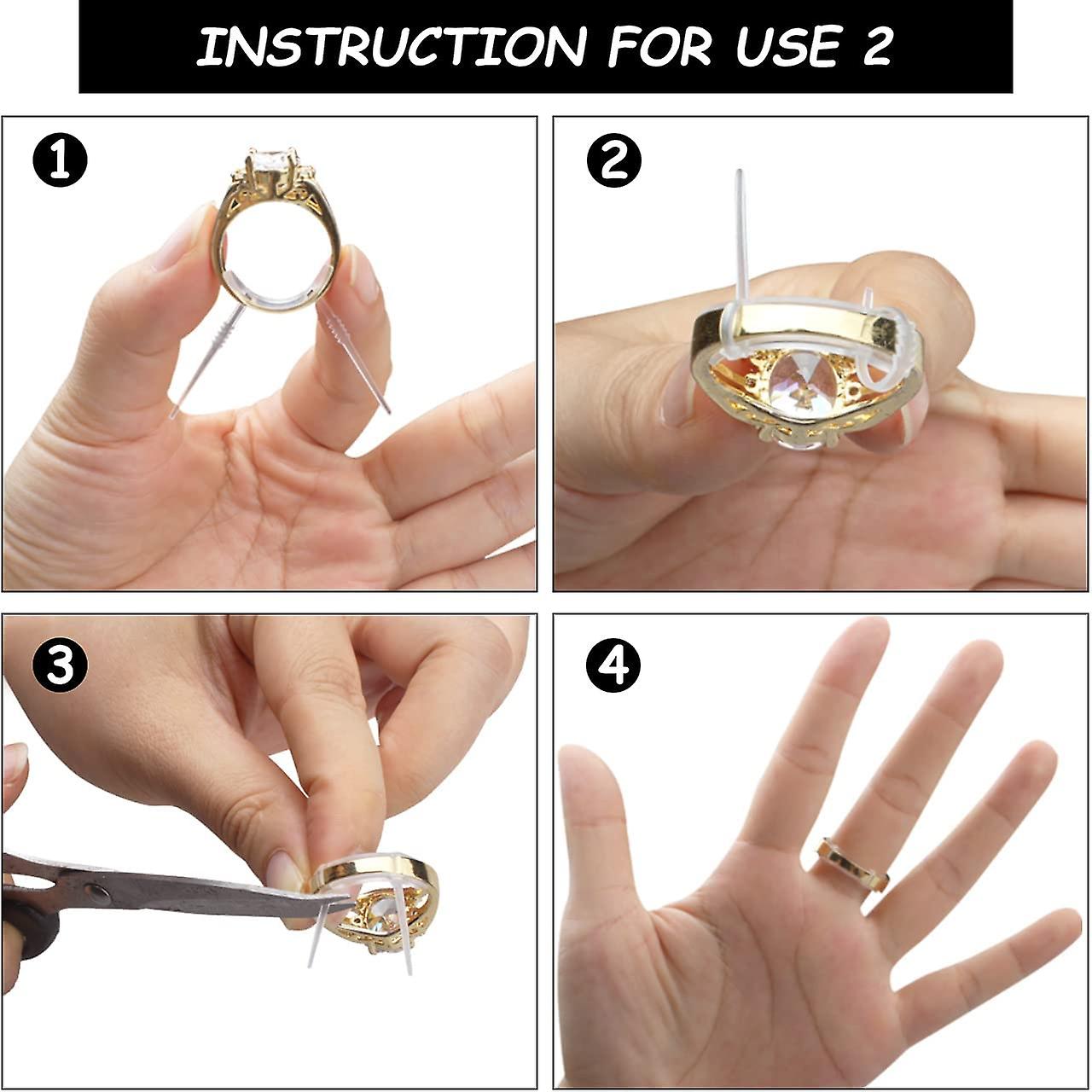 INSTRUCTION FOR USE 2

1

2

3

4