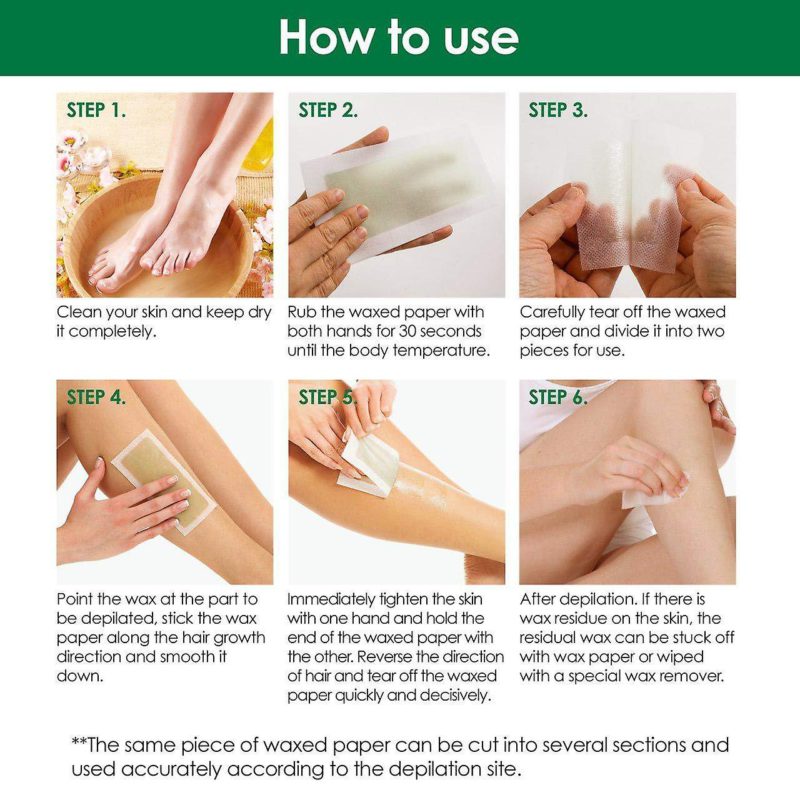 How to use

STEP 1.

Clean your skin and keep dry it completely.

STEP 2.

Rub the waxed paper with both hands for 30 seconds until the body temperature.

STEP 3.

Carefully tear off the waxed paper and divide it into two pieces for use.

STEP 4.

Point the wax at the part to be depilated, stick the wax paper along the hair growth direction and smooth it down.

STEP 5.

Immediately tighten the skin with one hand and hold the end of the waxed paper with the other. Reverse the direction of hair and tear off the waxed paper quickly and decisively.

STEP 6.

After depilation. If there is wax residue on the skin, the residual wax can be stuck off with wax paper or wiped with a special wax remover.

**The same piece of waxed paper can be cut into several sections and used accurately according to the depilation site.