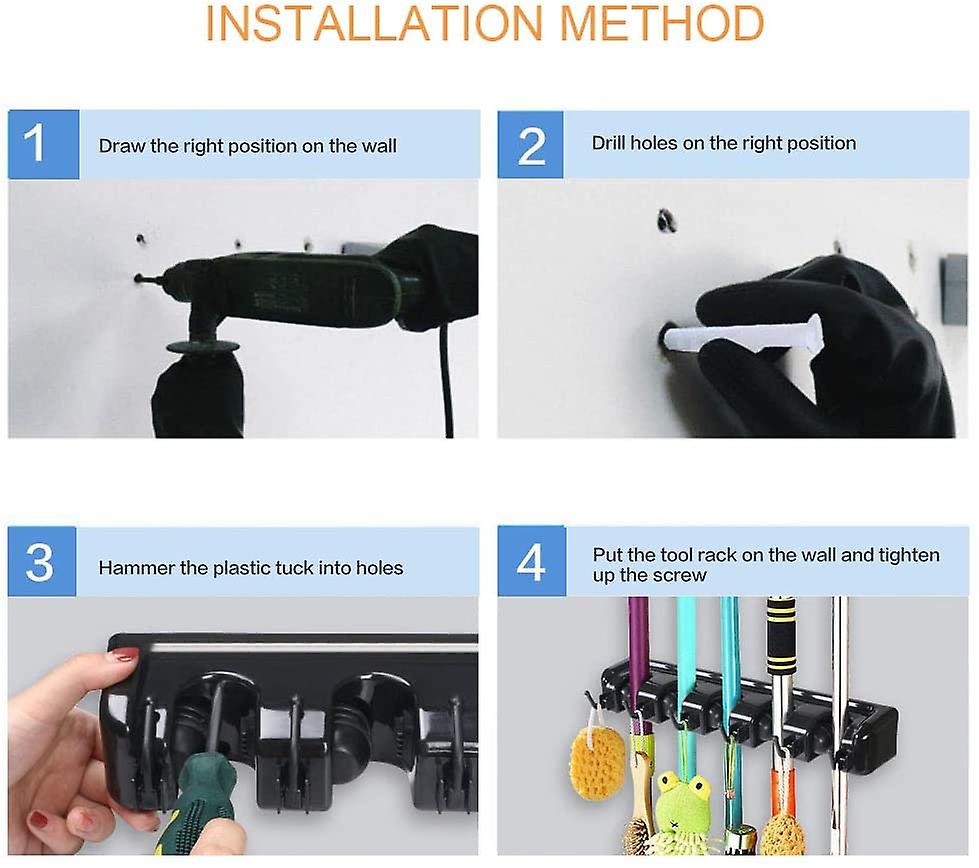 INSTALLATION METHOD

1 Draw the right position on the wall

2 Drill holes on the right position

3 Hammer the plastic tuck into holes

4 Put the tool rack on the wall and tighten up the screw