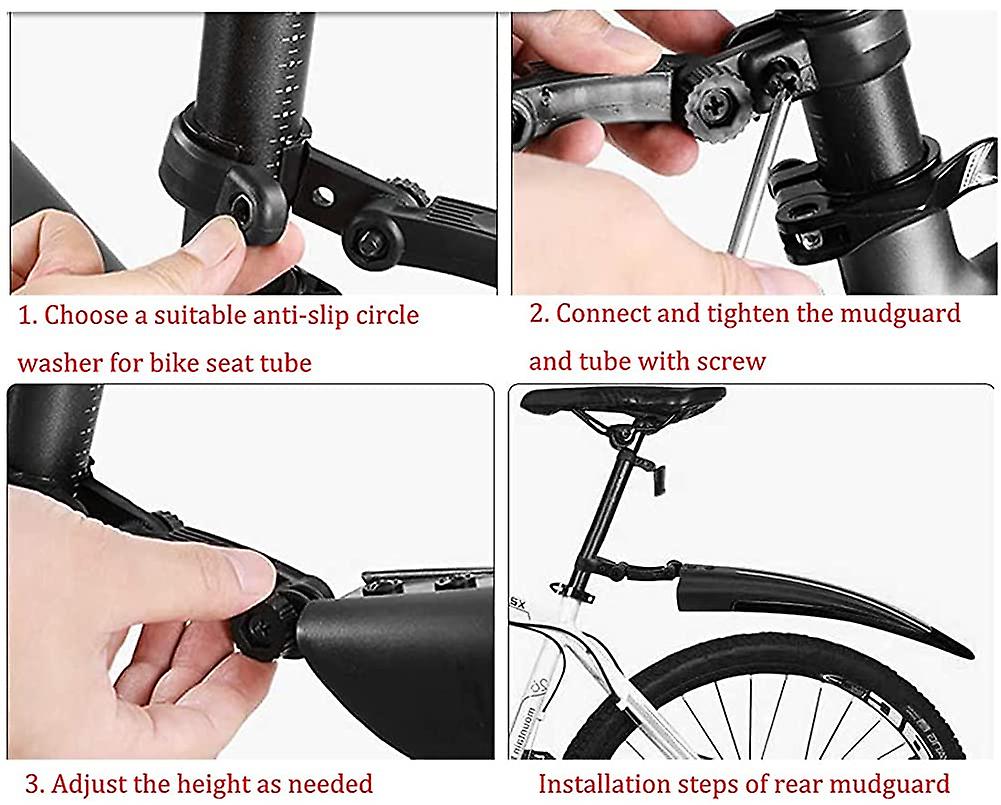 1. Choose a suitable anti-slip circle washer for bike seat tube

2. Connect and tighten the mudguard and tube with screw

3. Adjust the height as needed

Installation steps of rear mudguard