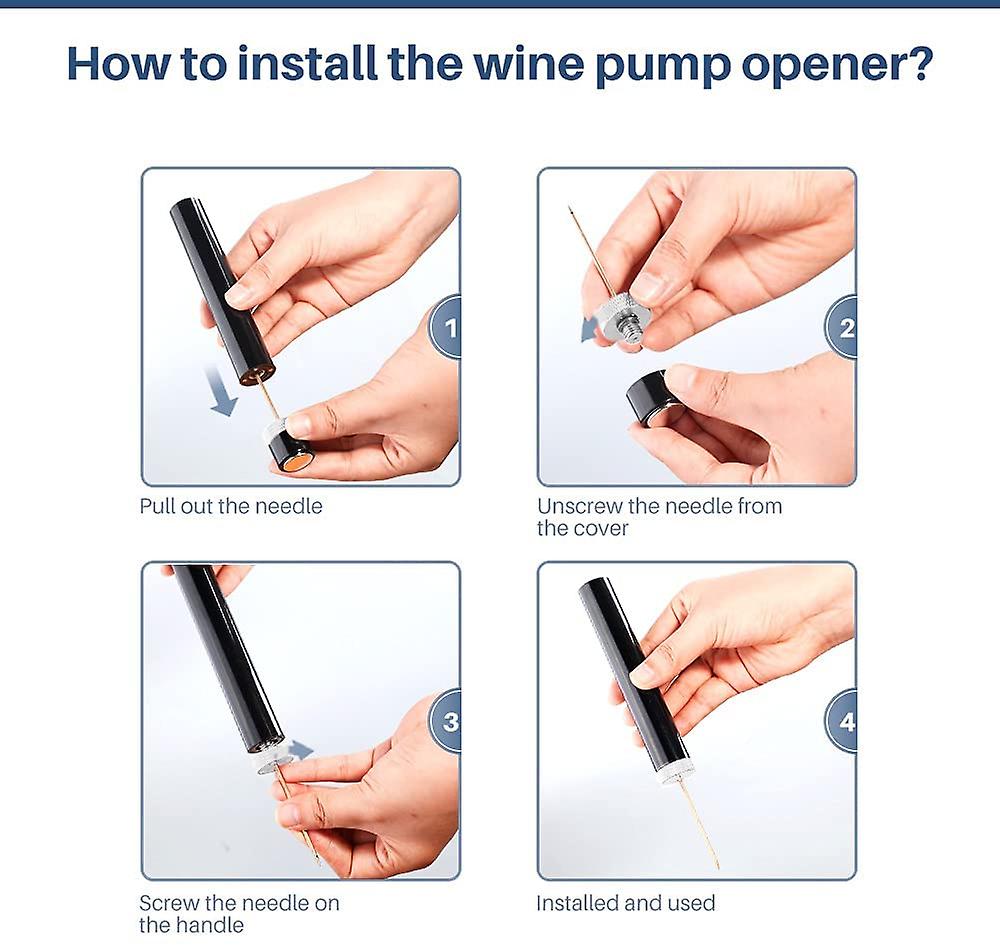 How to install the wine pump opener?

1

Pull out the needle

2

Unscrew the needle from the cover

3

Screw the needle on the handle

4

Installed and used