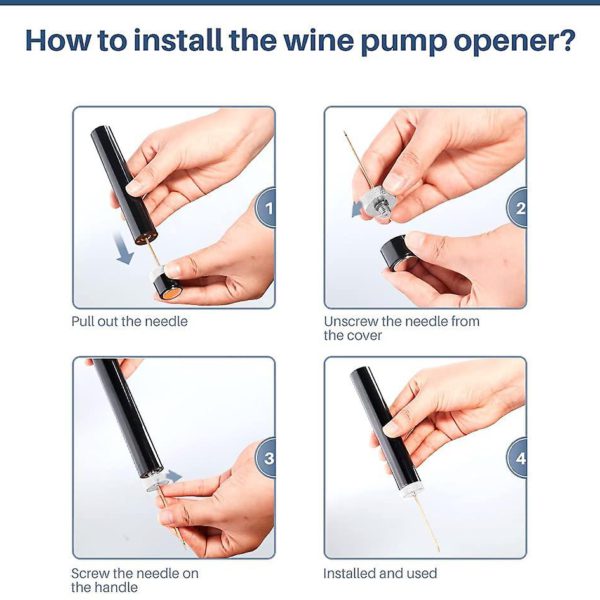 How to install the wine pump opener?

1

Pull out the needle

2

Unscrew the needle from the cover

3

Screw the needle on the handle

4

Installed and used