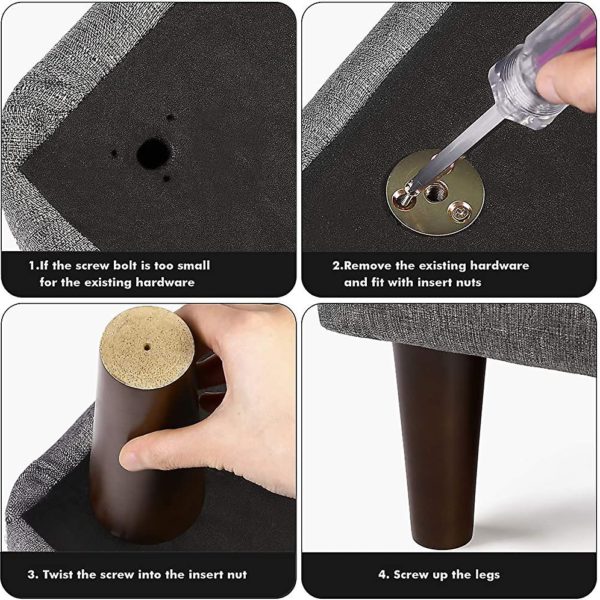 1.If the screw bolt is too small for the existing hardware

2.Remove the existing hardware and fit with insert nuts

3. Twist the screw into the insert nut

4. Screw up the legs