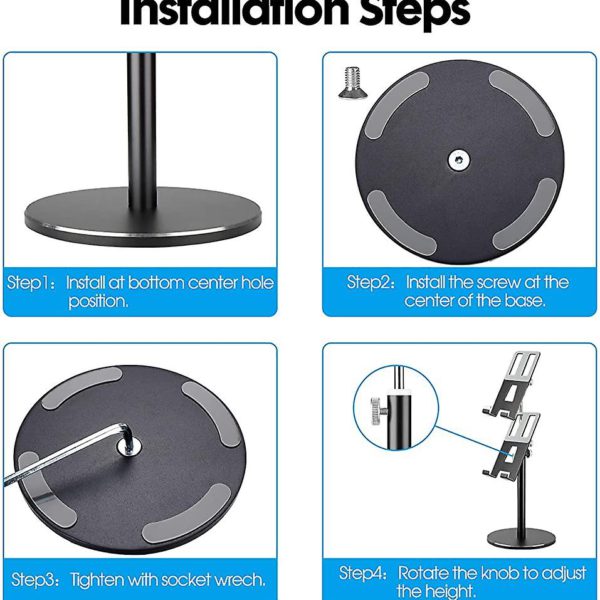 Installation Steps

Step1: Install at bottom center hole position.

Step2: Install the screw at the center of the base.

Step3: Tighten with socket wrech.

Step4: Rotate the knob to adjust the height.