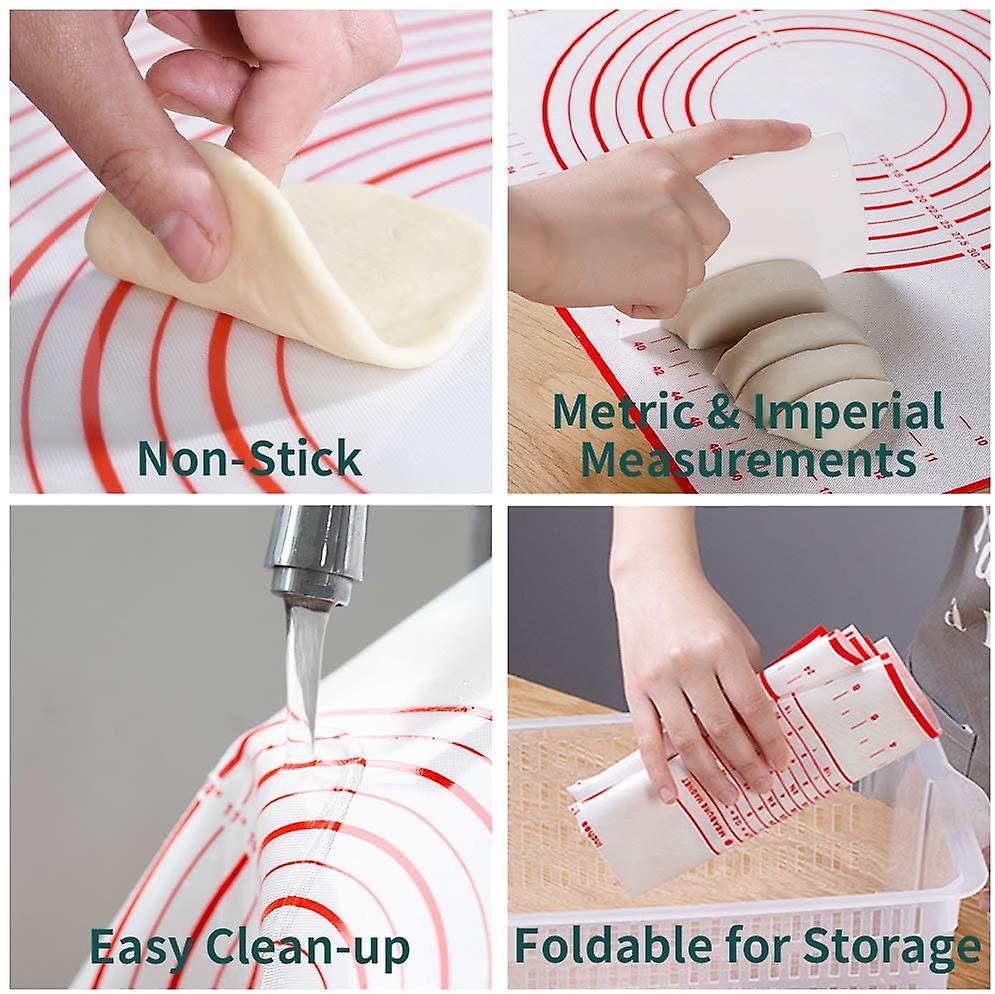 Non-Stick

Metric & Imperial Measurements

Easy Clean-up

Foldable for Storage