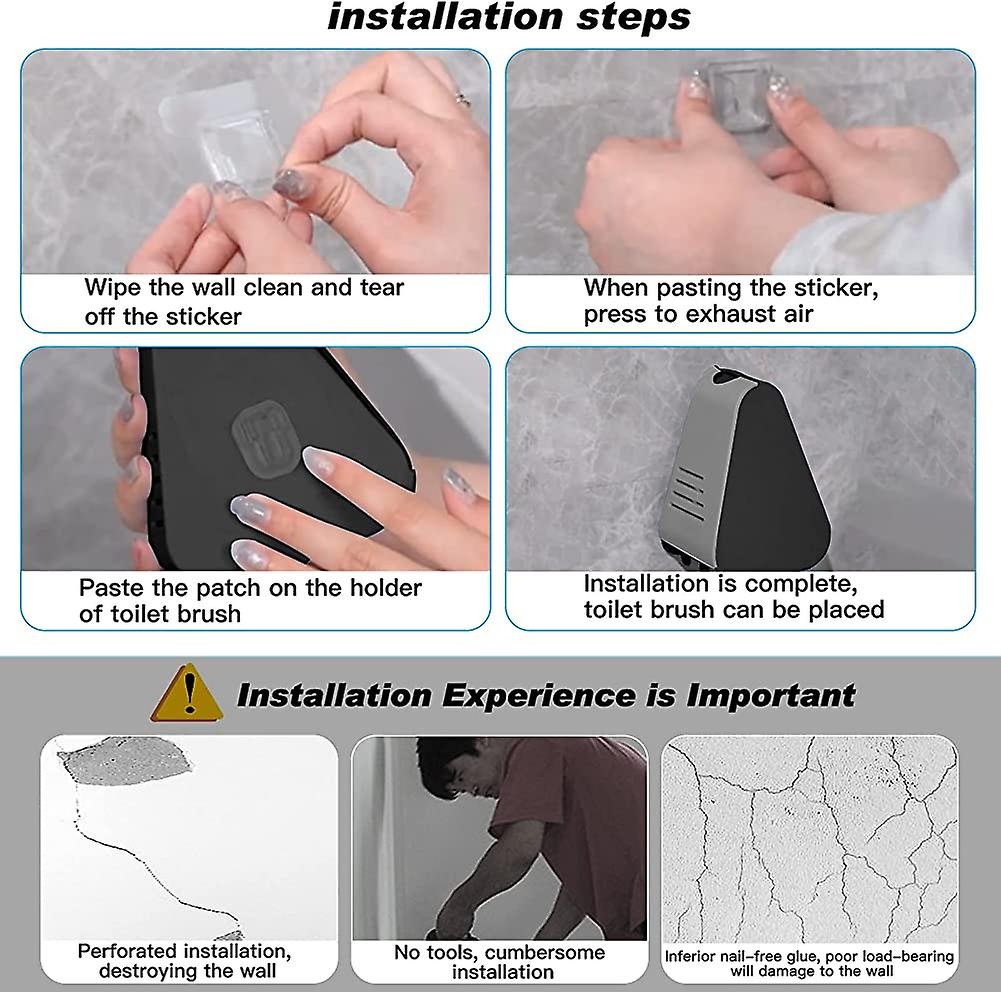 installation steps

Wipe the wall clean and tear off the sticker

When pasting the sticker, press to exhaust air

Paste the patch on the holder of toilet brush

Installation is complete, toilet brush can be placed

Installation Experience is Important

Perforated installation, destroying the wall

No tools, cumbersome installation

Inferior nail-free glue, poor load-bearing will damage to the wall