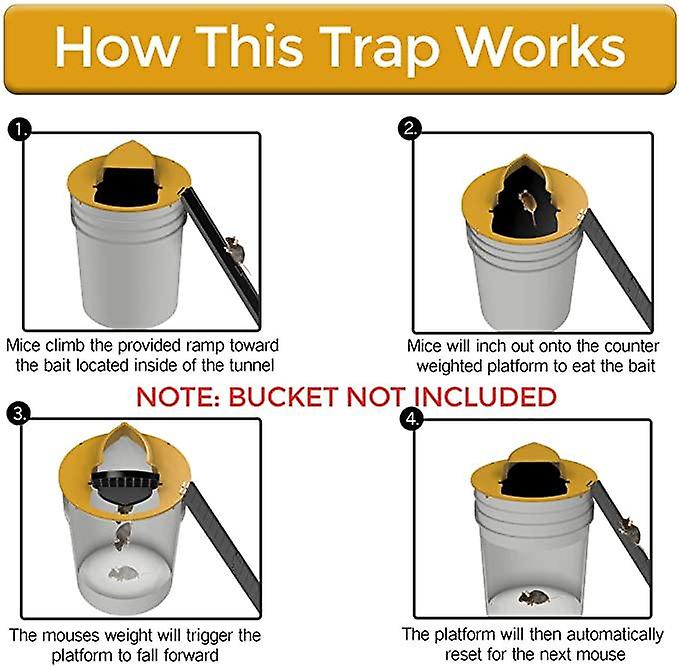 How This Trap Works

1.

Mice climb the provided ramp toward the bait located inside of the tunnel

2.

Mice will inch out onto the counter weighted platform to eat the bait

NOTE: BUCKET NOT INCLUDED

3.

The mouses weight will trigger the platform to fall forward

4.

The platform will then automatically reset for the next mouse