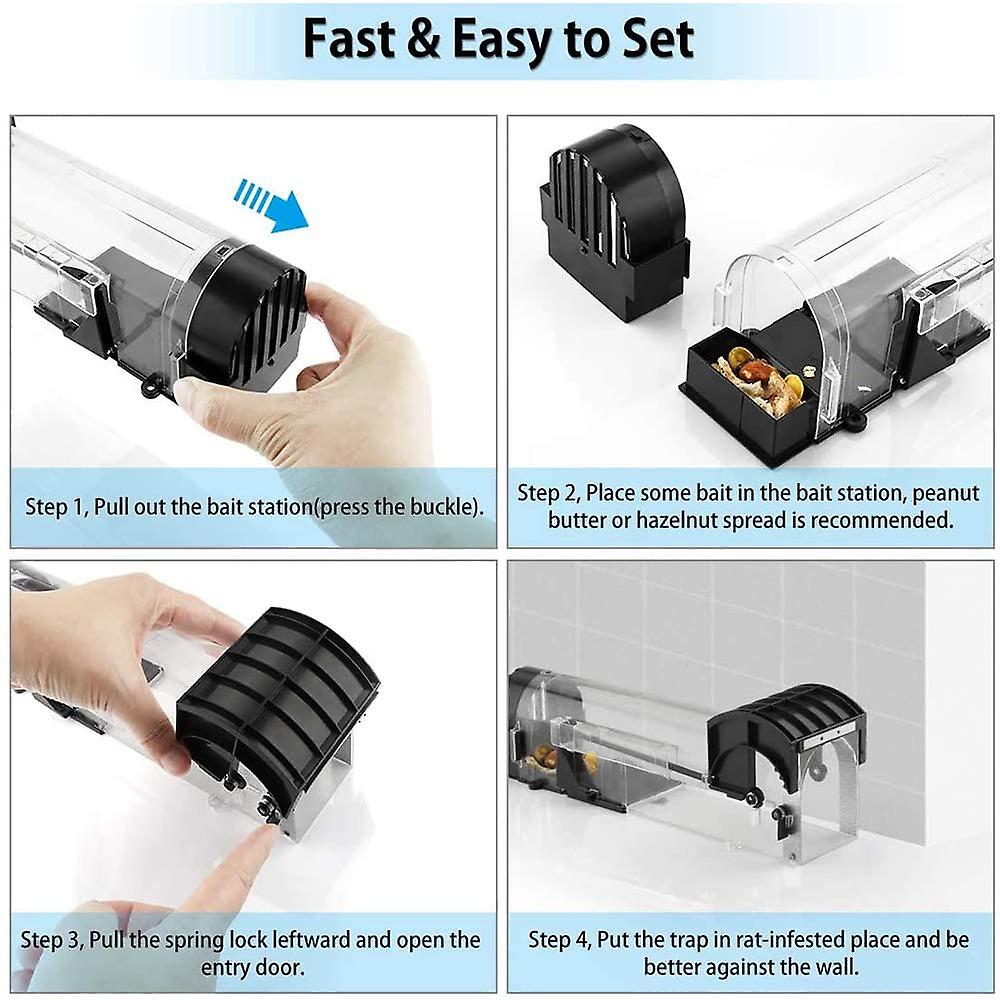 Fast & Easy to Set

Step 1, Pull out the bait station(press the buckle).

Step 2, Place some bait in the bait station, peanut butter or hazelnut spread is recommended.

Step 3, Pull the spring lock leftward and open the entry door.

Step 4, Put the trap in rat-infested place and be better against the wall.