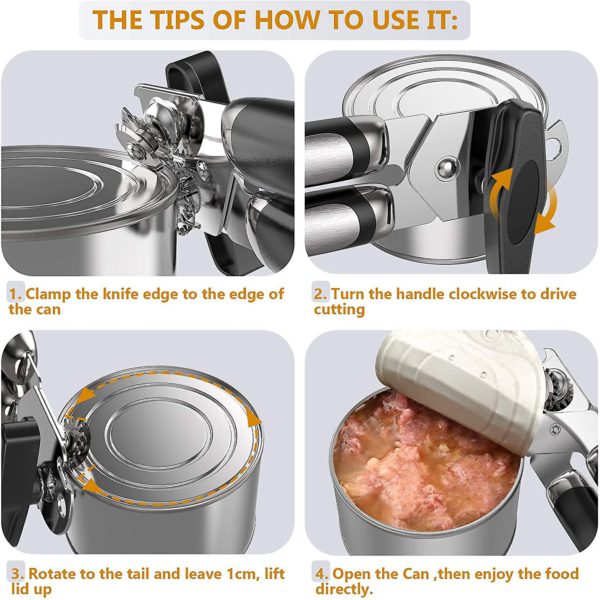 THE TIPS OF HOW TO USE IT:

1. Clamp the knife edge to the edge of the can

2. Turn the handle clockwise to drive cutting

3. Rotate to the tail and leave 1cm, lift lid up

4. Open the Can ,then enjoy the food directly.