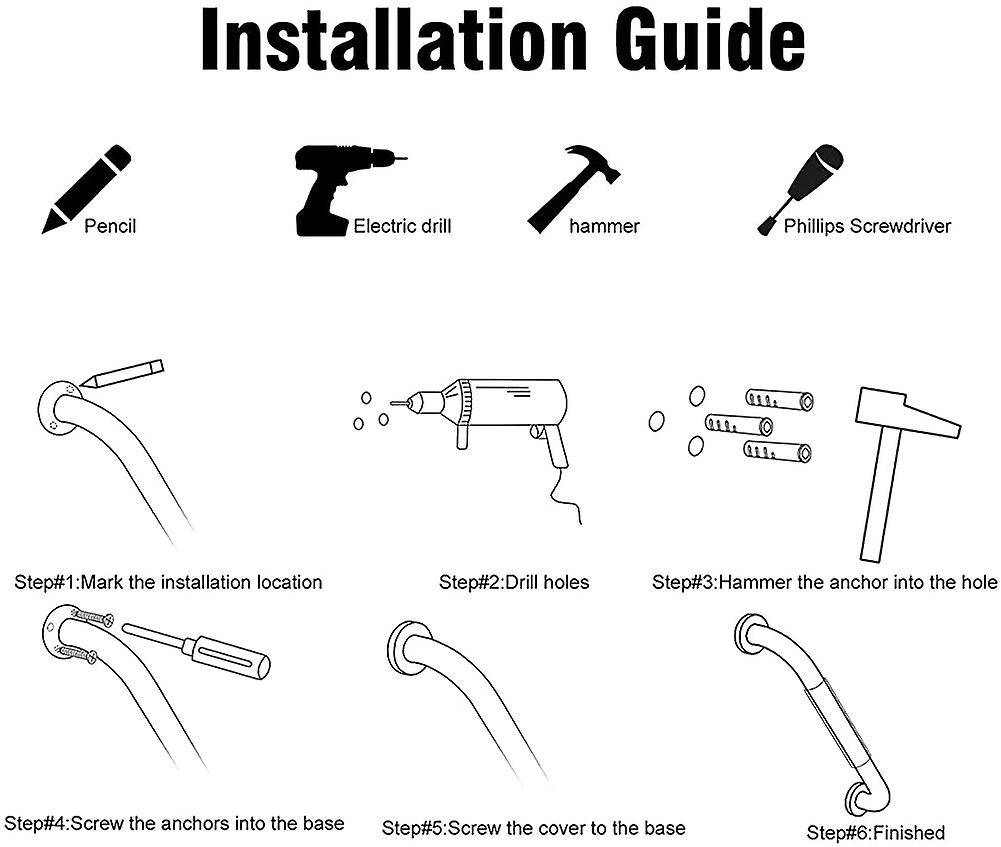 Installation Guide

Pencil

Electric drill

hammer

Phillips Screwdriver

Step#1:Mark the installation location

Step#2:Drill holes

Step#3:Hammer the anchor into the hole

Step#4:Screw the anchors into the base

Step#5:Screw the cover to the base

Step#6:Finished