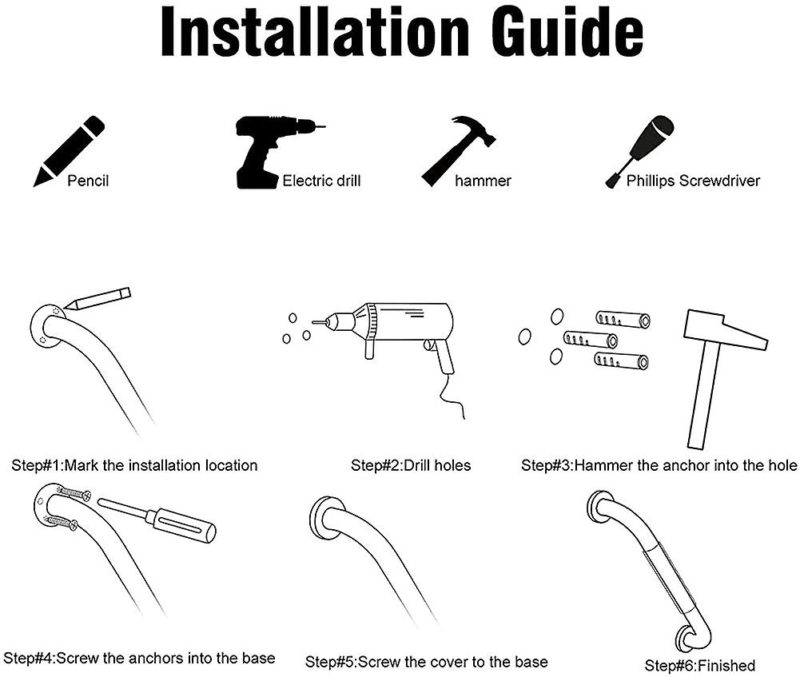 Installation Guide

Pencil

Electric drill

hammer

Phillips Screwdriver

Step#1:Mark the installation location

Step#2:Drill holes

Step#3:Hammer the anchor into the hole

Step#4:Screw the anchors into the base

Step#5:Screw the cover to the base

Step#6:Finished