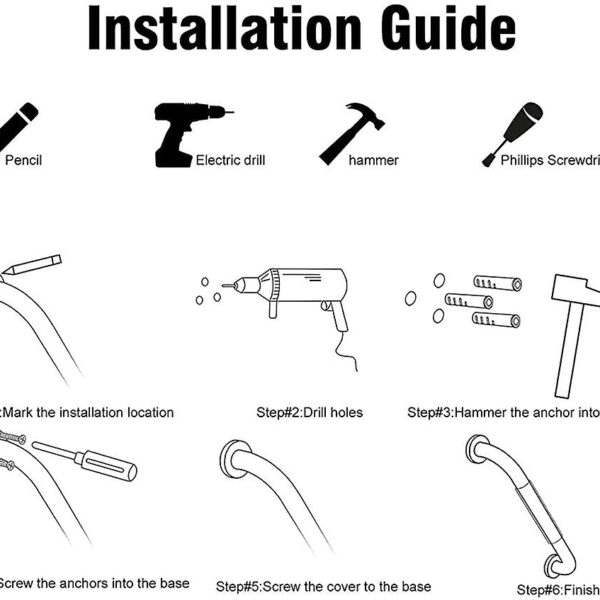 Installation Guide

Pencil

Electric drill

hammer

Phillips Screwdri

:Mark the installation location

Step#2:Drill holes

Step#3:Hammer the anchor into

Screw the anchors into the base

Step#5:Screw the cover to the base

Step#6:Finish