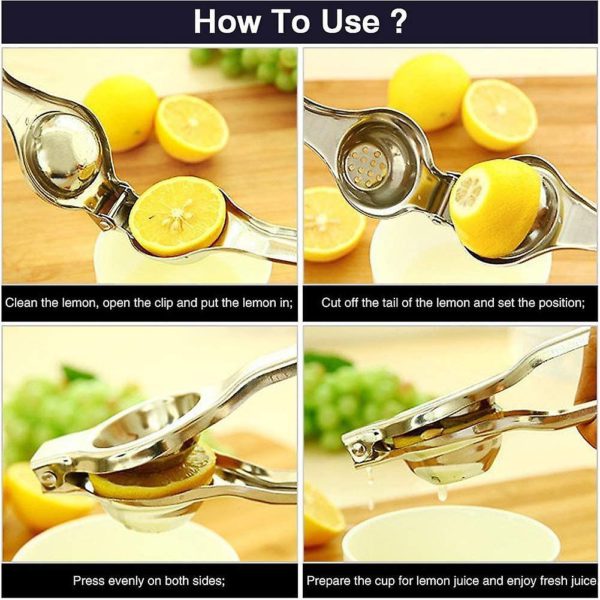 How To Use ?

Clean the lemon, open the clip and put the lemon in;

Cut off the tail of the lemon and set the position;

Press evenly on both sides;

Prepare the cup for lemon juice and enjoy fresh juice