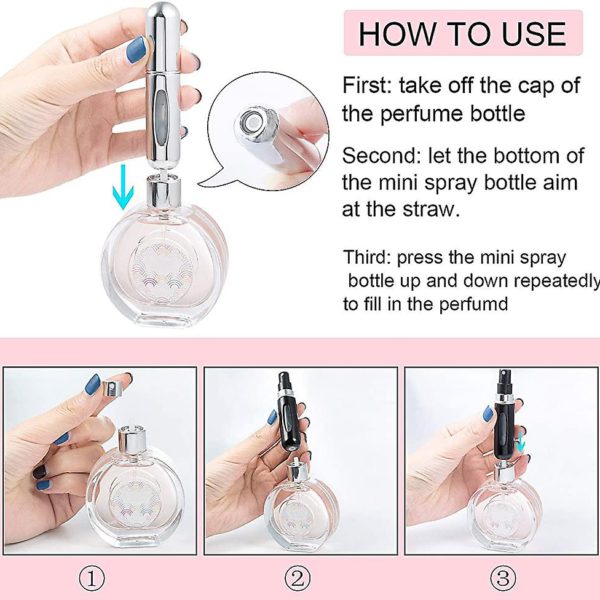 HOW TO USE

First: take off the cap of the perfume bottle

Second: let the bottom of the mini spray bottle aim at the straw.

Third: press the mini spray bottle up and down repeatedly to fill in the perfumd

①

②

③