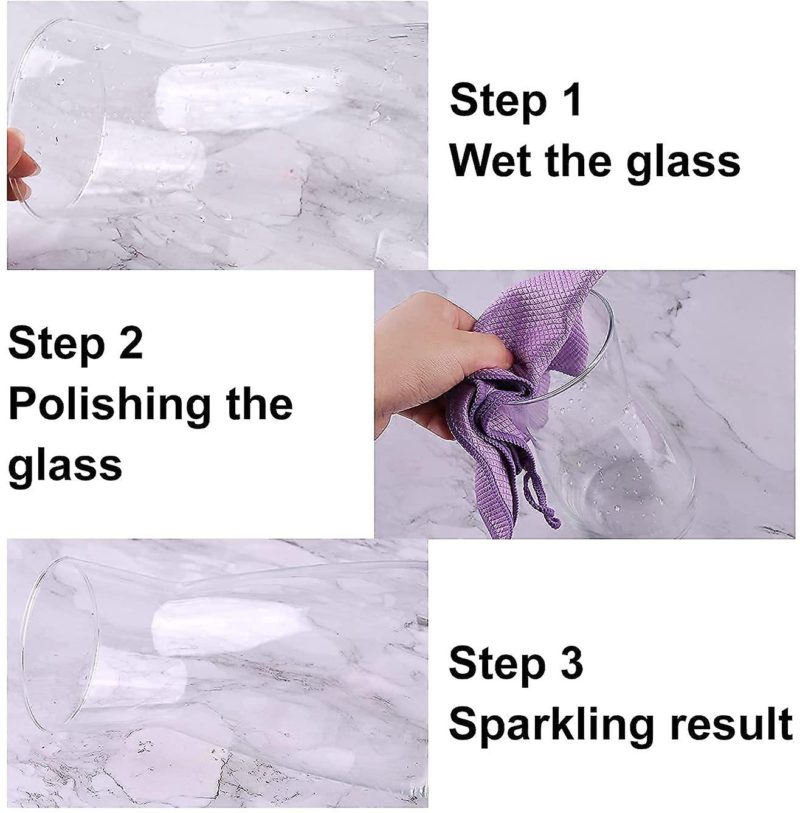 Step 1
Wet the glass

Step 2
Polishing the glass

Step 3
Sparkling result