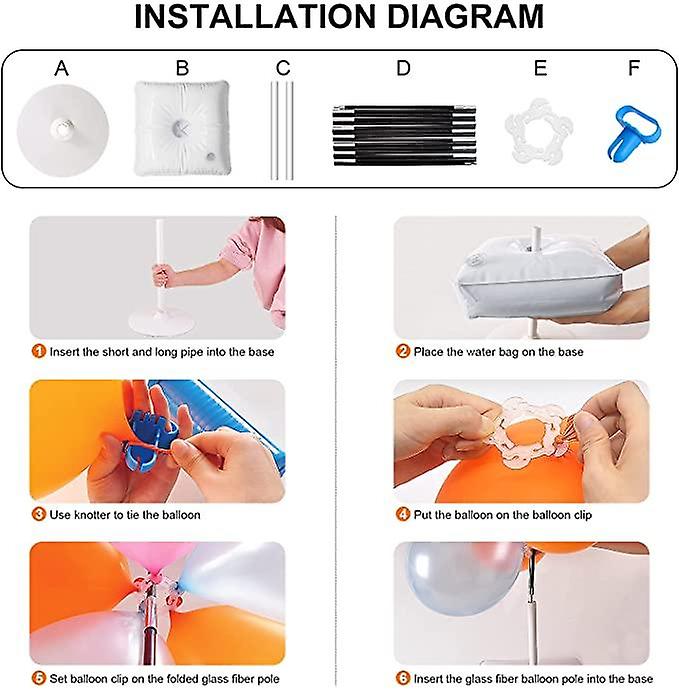 INSTALLATION DIAGRAM

A B C D E F

1 Insert the short and long pipe into the base

2 Place the water bag on the base

3 Use knotter to tie the balloon

4 Put the balloon on the balloon clip

5 Set balloon clip on the folded glass fiber pole

6 Insert the glass fiber balloon pole into the base