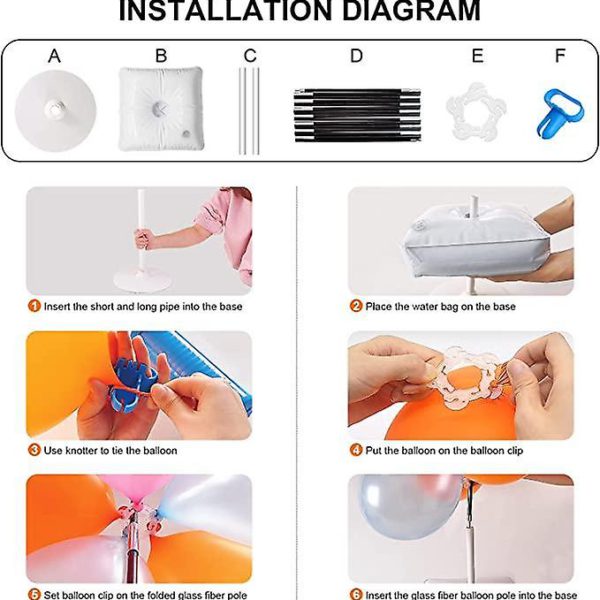 INSTALLATION DIAGRAM

A B C D E F

1 Insert the short and long pipe into the base

2 Place the water bag on the base

3 Use knotter to tie the balloon

4 Put the balloon on the balloon clip

5 Set balloon clip on the folded glass fiber pole

6 Insert the glass fiber balloon pole into the base