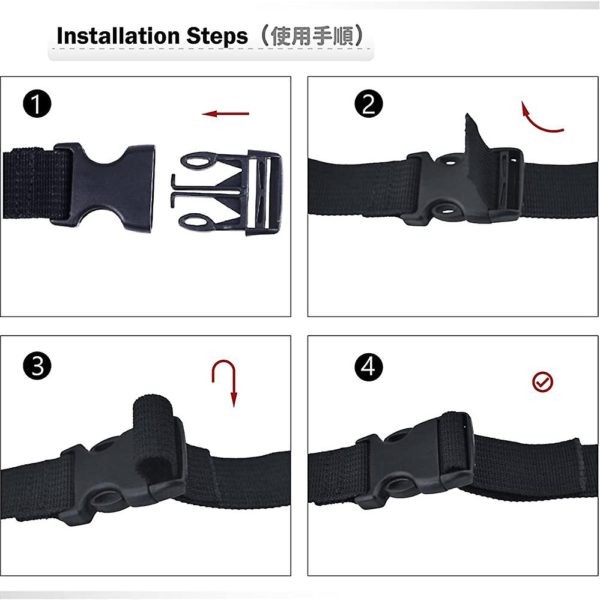 Installation Steps（使用手順）

1

2

3

4