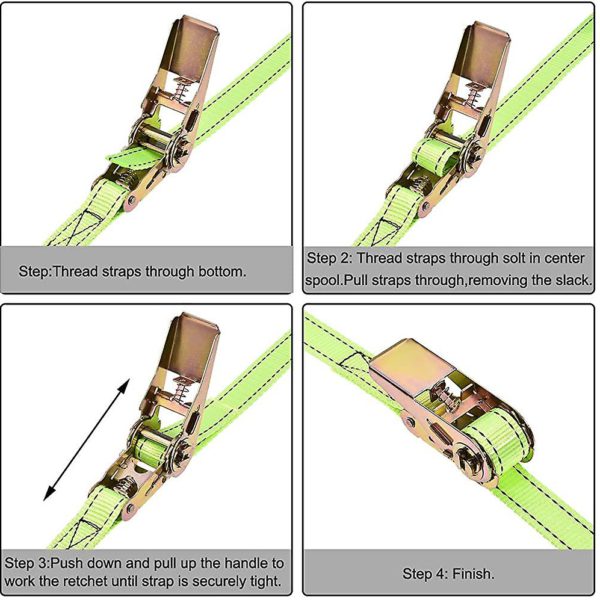 Step:Thread straps through bottom.

Step 2: Thread straps through solt in center spool.Pull straps through,removing the slack.

Step 3:Push down and pull up the handle to work the retchet until strap is securely tight.

Step 4: Finish.