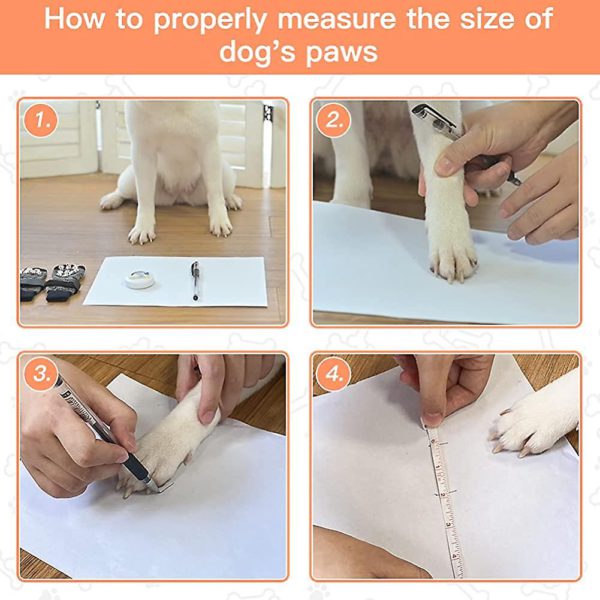 How to properly measure the size of dog's paws

1.

2.

3.

4.